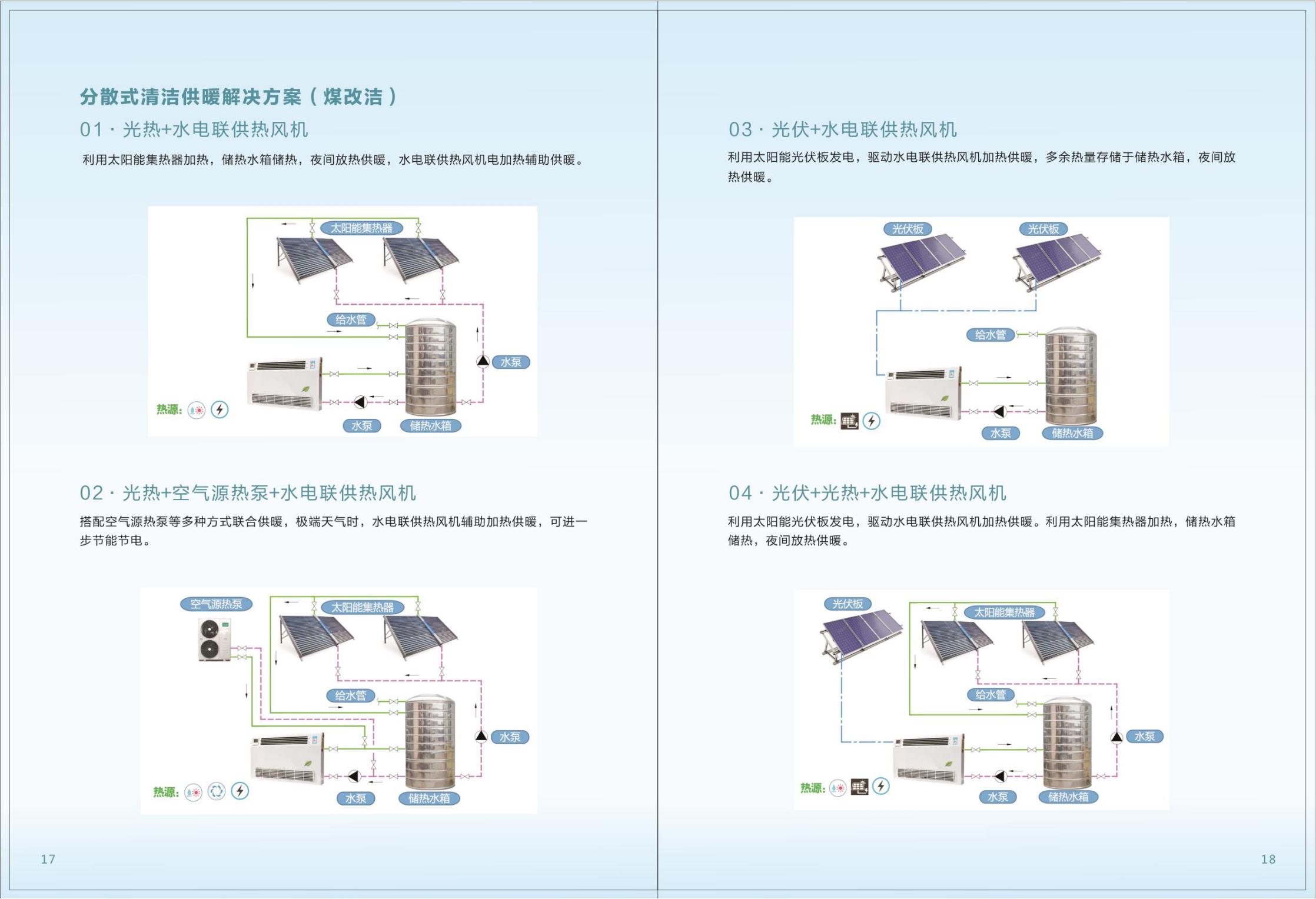 分散式清洁供暖解决方案（煤改洁）

01 · 光热+水电联供热风机

利用太阳能集热器加热，储热水箱储热，夜间放热供暖，水电联供热风机电加热辅助供暖。

太阳能集热器
给水管
水泵
热源:
水泵
储热水箱

02 · 光热+空气源热泵+水电联供热风机

搭配空气源热泵等多种方式联合供暖，极端天气时，水电联供热风机辅助加热供暖，可进一步节能节电。

空气源热泵
太阳能集热器
给水管
水泵
热源:
水泵
储热水箱

17

03 · 光伏+水电联供热风机

利用太阳能光伏板发电，驱动水电联供热风机加热供暖，多余热量存储于储热水箱，夜间放热供暖。

光伏板
光伏板
给水管
热源:
水泵
储热水箱

04 · 光伏+光热+水电联供热风机

利用太阳能光伏板发电，驱动水电联供热风机加热供暖。利用太阳能集热器加热，储热水箱储热，夜间放热供暖。

光伏板
太阳能集热器
给水管
水泵
热源:
水泵
储热水箱

18